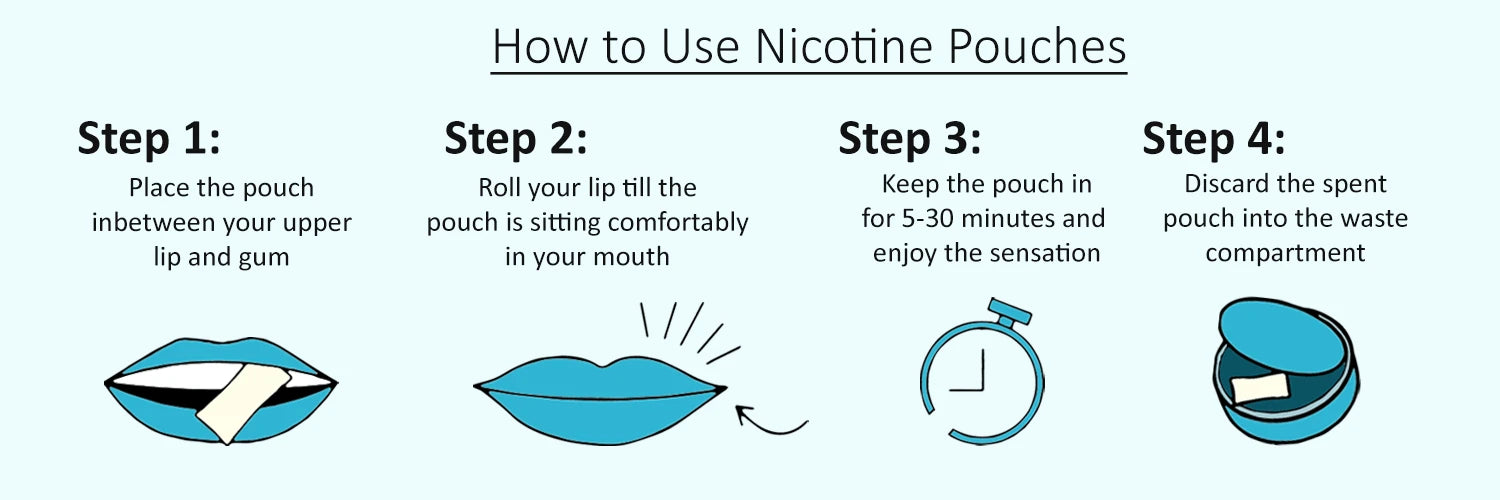 How to Use Nicotine Pouches

Step 1:
Place the pouch inbetween your upper lip and gum

Step 2:
Roll your lip till the pouch is sitting comfortably in your mouth

Step 3:
Keep the pouch in for 5-30 minutes and enjoy the sensation

Step 4:
Discard the spent pouch into the waste compartment